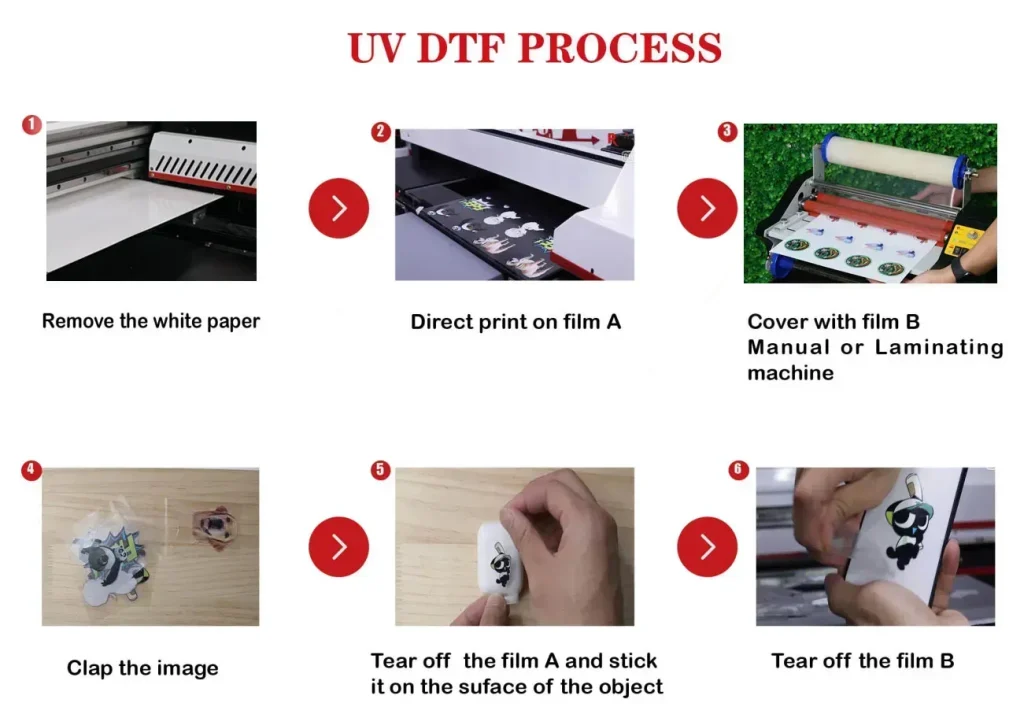 UV DTF PROCESS

1

Remove the white paper

2

Direct print on film A

3

Cover with film B
Manual or Laminating machine

4

Clap the image

5

Tear off the film A and stick it on the suface of the object

6

Tear off the film B